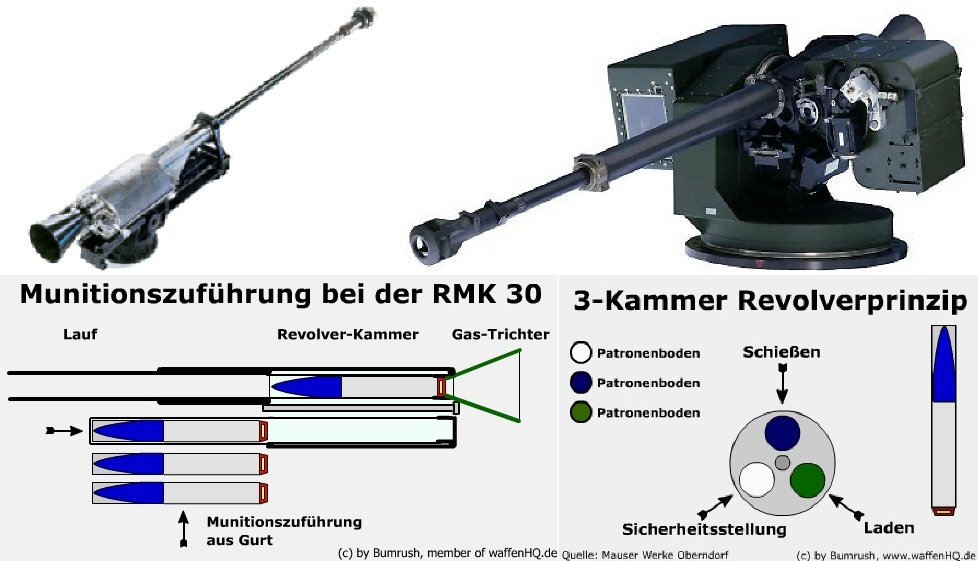 Munitionszuführung bei der RMK 30

Lauf

Revolver-Kammer

Gas-Trichter

Munitionszuführung aus Gurt

(c) by Bumrush, member of waffenHQ.de

3-Kammer Revolverprinzip

Patronenboden

Patronenboden

Patronenboden

Schießen

Sicherheitsstellung

Laden

Quelle: Mauser Werke Oberndorf

(c) by Bumrush, www.waffenHQ.de