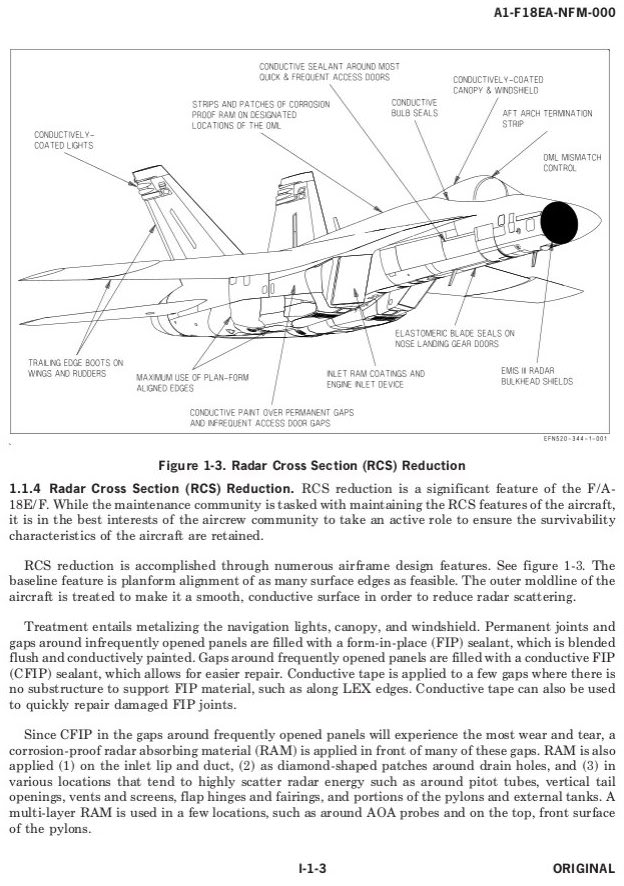 A1-F18EA-NFM-000

CONDUCTIVE SEALANT AROUND MOST QUICK & FREQUENT ACCESS DOORS

CONDUCTIVELY-COATED CANOPY & WINDSHIELD

STRIPS AND PATCHES OF CORROSION PROOF RAM ON DESIGNATED LOCATIONS OF THE OML

CONDUCTIVE BULB SEALS

AFT ARCH TERMINATION STRIP

CONDUCTIVELY-COATED LIGHTS

OML MISMATCH CONTROL

ELASTOMERIC BLADE SEALS ON NOSE LANDING GEAR DOORS

TRAILING EDGE BOOTS ON WINGS AND RUDDERS

MAXIMUM USE OF PLAN-FORM ALIGNED EDGES

INLET RAM COATINGS AND ENGINE INLET DEVICE

EMS II RADAR BULKHEAD SHIELDS

CONDUCTIVE PAINT OVER PERMANENT GAPS AND INFREQUENT ACCESS DOOR GAPS

EFN520-344-1-001

Figure 1-3. Radar Cross Section (RCS) Reduction

1.1.4 Radar Cross Section (RCS) Reduction. RCS reduction is a significant feature of the F/A-18E/F. While the maintenance community is tasked with maintaining the RCS features of the aircraft, it is in the best interests of the aircrew community to take an active role to ensure the survivability characteristics of the aircraft are retained.

RCS reduction is accomplished through numerous airframe design features. See figure 1-3. The baseline feature is planform alignment of as many surface edges as feasible. The outer moldline of the aircraft is treated to make it a smooth, conductive surface in order to reduce radar scattering.

Treatment entails metalizing the navigation lights, canopy, and windshield. Permanent joints and gaps around infrequently opened panels are filled with a form-in-place (FIP) sealant, which is blended flush and conductively painted. Gaps around frequently opened panels are filled with a conductive FIP (CFIP) sealant, which allows for easier repair. Conductive tape is applied to a few gaps where there is no substructure to support FIP material, such as along LEX edges. Conductive tape can also be used to quickly repair damaged FIP joints.

Since CFIP in the gaps around frequently opened panels will experience the most wear and tear, a corrosion-proof radar absorbing material (RAM) is applied in front of many of these gaps. RAM is also applied (1) on the inlet lip and duct, (2) as diamond-shaped patches around drain holes, and (3) in various locations that tend to highly scatter radar energy such as around pitot tubes, vertical tail openings, vents and screens, flap hinges and fairings, and portions of the pylons and external tanks. A multi-layer RAM is used in a few locations, such as around AOA probes and on the top, front surface of the pylons.

I-1-3

ORIGINAL