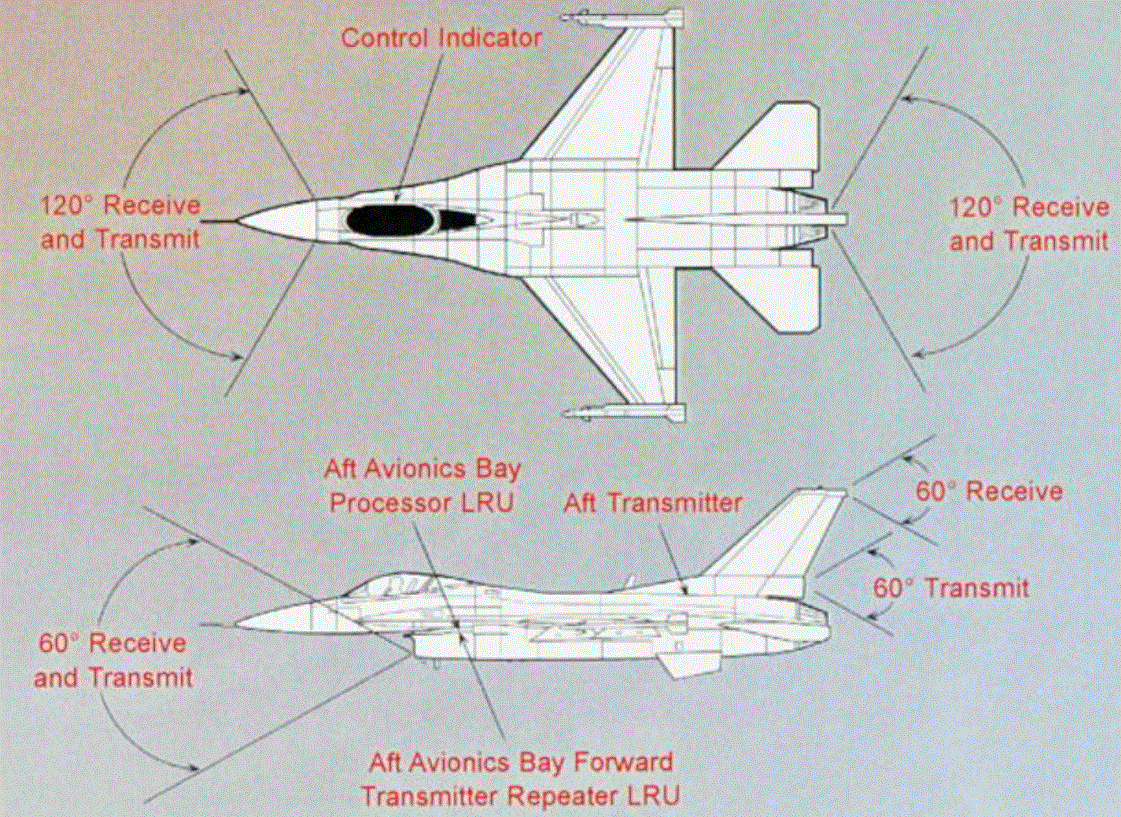 Control Indicator

120° Receive and Transmit

120° Receive and Transmit

Aft Avionics Bay Processor LRU

Aft Transmitter

60° Receive

60° Transmit

60° Receive and Transmit

Aft Avionics Bay Forward Transmitter Repeater LRU