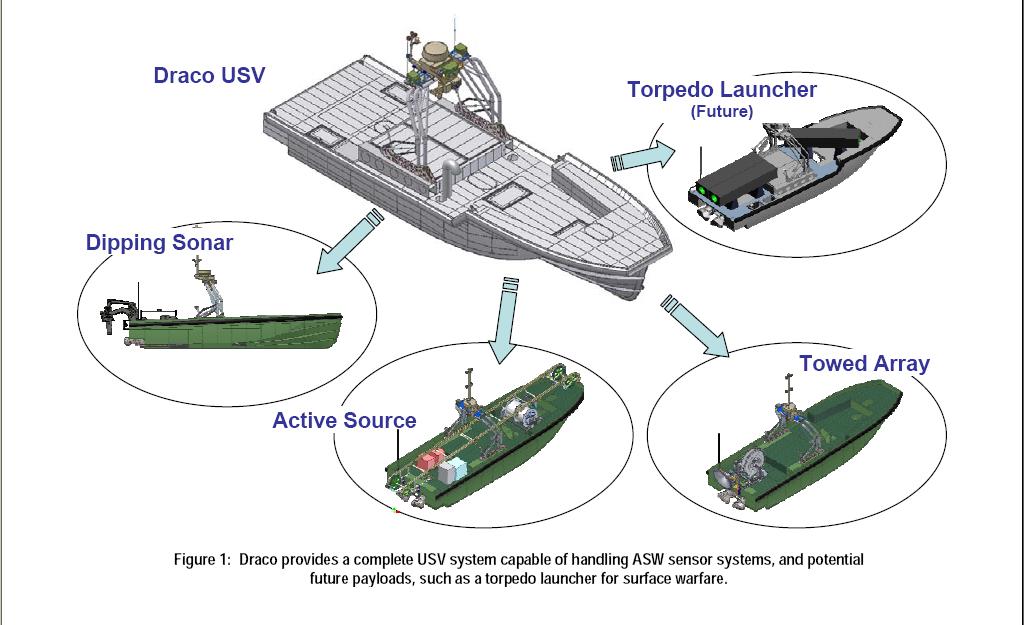 Draco USV

Torpedo Launcher
(Future)

Dipping Sonar

Active Source

Towed Array

Figure 1: Draco provides a complete USV system capable of handling ASW sensor systems, and potential future payloads, such as a torpedo launcher for surface warfare.