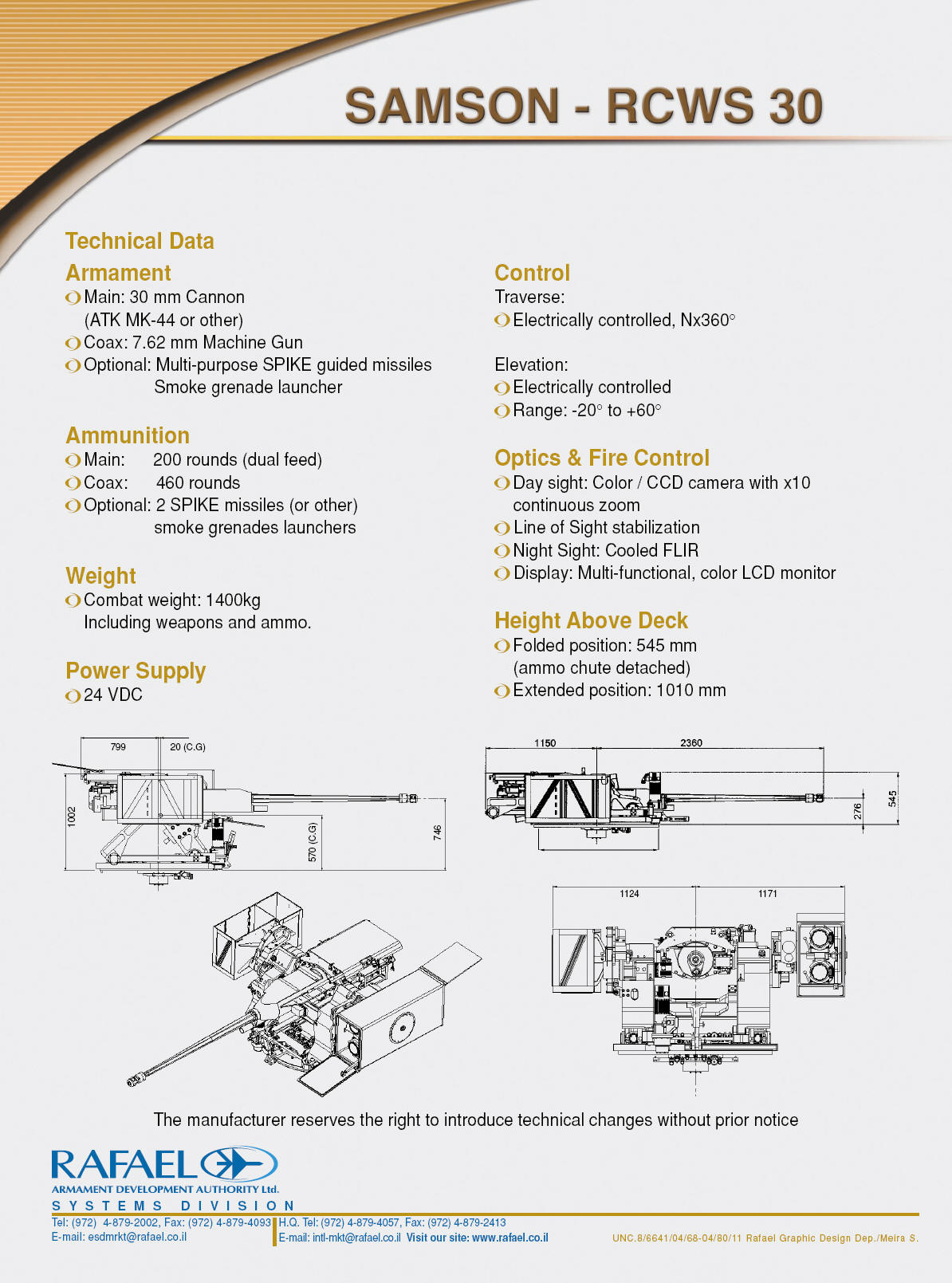 SAMSON - RCWS 30

Technical Data

Armament
Main: 30 mm Cannon (ATK MK-44 or other)
Coax: 7.62 mm Machine Gun
Optional: Multi-purpose SPIKE guided missiles Smoke grenade launcher

Ammunition
Main: 200 rounds (dual feed)
Coax: 460 rounds
Optional: 2 SPIKE missiles (or other) smoke grenades launchers

Weight
Combat weight: 1400kg Including weapons and ammo.

Power Supply
24 VDC

Control
Traverse:
Electrically controlled, Nx360°

Elevation:
Electrically controlled
Range: -20° to +60°

Optics & Fire Control
Day sight: Color / CCD camera with x10 continuous zoom
Line of Sight stabilization
Night Sight: Cooled FLIR
Display: Multi-functional, color LCD monitor

Height Above Deck
Folded position: 545 mm (ammo chute detached)
Extended position: 1010 mm

799
20 (C.G)
1002
570 (C.G)
746
1150
2360
276
545
1124
1171

The manufacturer reserves the right to introduce technical changes without prior notice

RAFAEL
ARMAMENT DEVELOPMENT AUTHORITY Ltd.
SYSTEMS DIVISION
Tel: (972) 4-879-2002, Fax: (972) 4-879-4093
E-mail: esdmrkt@rafael.co.il
H.Q. Tel: (972) 4-879-4057, Fax: (972) 4-879-2413
E-mail: intl-mkt@rafael.co.il Visit our site: www.rafael.co.il
UNC.8/6641/04/68-04/80/11 Rafael Graphic Design Dep./Meira S.