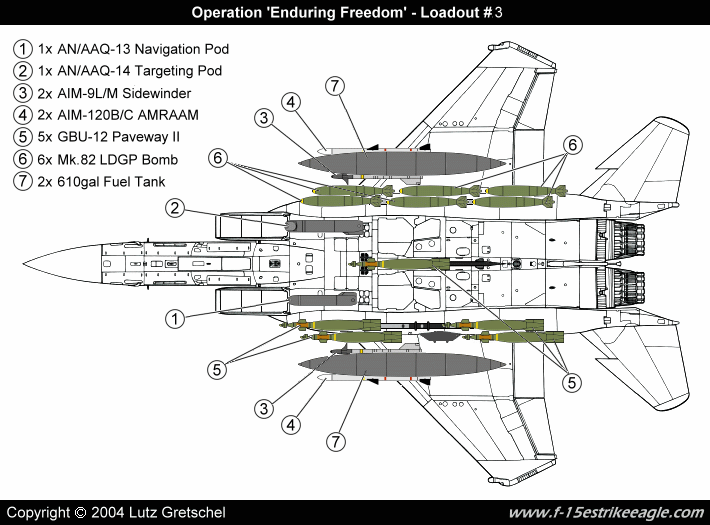 Operation 'Enduring Freedom' - Loadout #3

1 1x AN/AAQ-13 Navigation Pod
2 1x AN/AAQ-14 Targeting Pod
3 2x AIM-9L/M Sidewinder
4 2x AIM-120B/C AMRAAM
5 5x GBU-12 Paveway II
6 6x Mk.82 LDGP Bomb
7 2x 610gal Fuel Tank

7
4
3
6
6
2
1
5
5
3
4
7

Copyright © 2004 Lutz Gretschel
www.f-15estrikeeagle.com