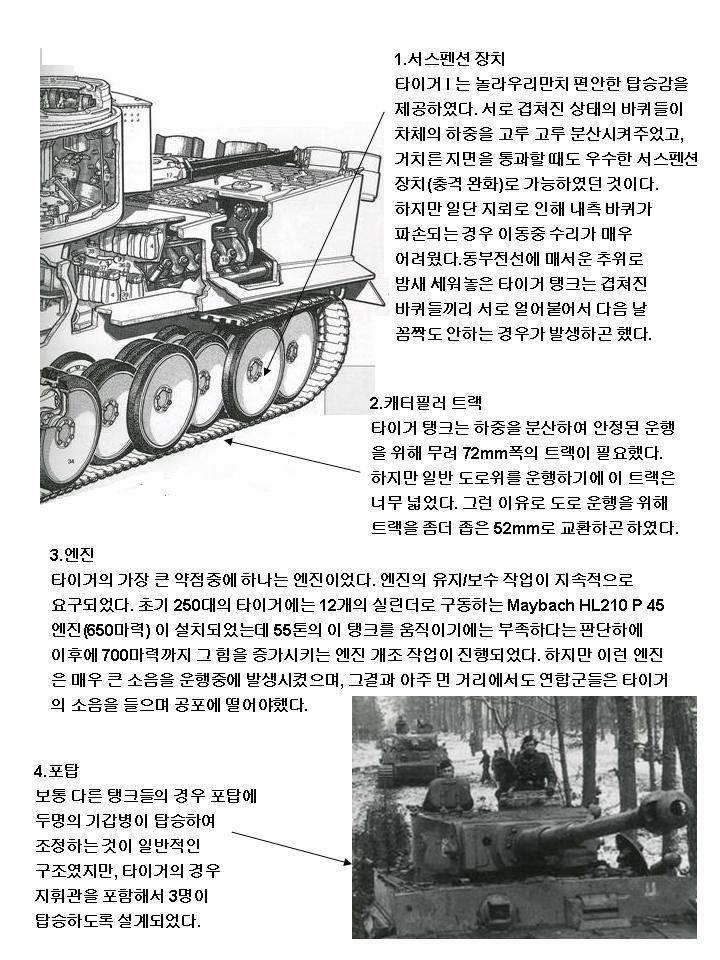 1.서스펜션 장치
타이거 I 는 놀라우리만치 편안한 탑승감을 제공하였다. 서로 겹쳐진 상태의 바퀴들이 차체의 하중을 고루 고루 분산시켜주었고, 거치른 지면을 통과할 때도 우수한 서스펜션 장치(충격 완화)로 가능하였던 것이다. 하지만 일단 지뢰로 인해 내측 바퀴가 파손되는 경우 이동중 수리가 매우 어려웠다.동부전선에 매서운 추위로 밤새 세워놓은 타이거 탱크는 겹쳐진 바퀴들끼리 서로 얼어붙어서 다음 날 꼼짝도 안하는 경우가 발생하곤 했다.

34

2.캐터필러 트랙
타이거 탱크는 하중을 분산하여 안정된 운행을 위해 무려 72mm폭의 트랙이 필요했다. 하지만 일반 도로위를 운행하기에 이 트랙은 너무 넓었다. 그런 이유로 도로 운행을 위해 트랙을 좀더 좁은 52mm로 교환하곤 하였다.

3.엔진
타이거의 가장 큰 약점중에 하나는 엔진이었다. 엔진의 유지/보수 작업이 지속적으로 요구되었다. 초기 250대의 타이거에는 12개의 실린더로 구동하는 Maybach HL210 P 45 엔진(650마력) 이 설치되었는데 55톤의 이 탱크를 움직이기에는 부족하다는 판단하에 이후에 700마력까지 그 힘을 증가시키는 엔진 개조 작업이 진행되었다. 하지만 이런 엔진은 매우 큰 소음을 운행중에 발생시켰으며, 그결과 아주 먼 거리에서도 연합군들은 타이거의 소음을 들으며 공포에 떨어야했다.

4.포탑
보통 다른 탱크들의 경우 포탑에 두명의 기갑병이 탑승하여 조정하는 것이 일반적인 구조였지만, 타이거의 경우 지휘관을 포함해서 3명이 탑승하도록 설계되었다.